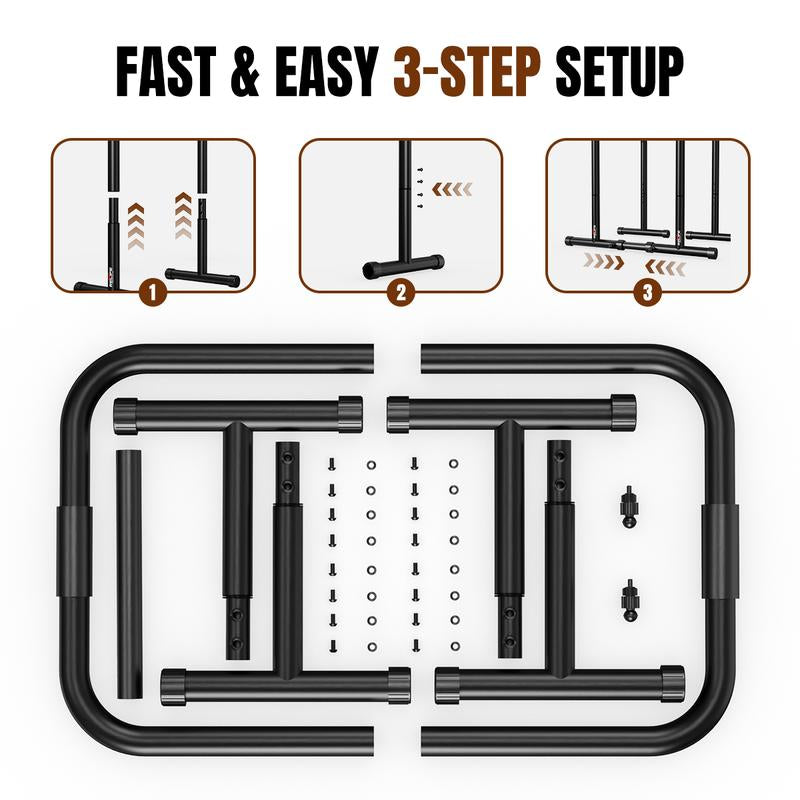 FAST & EASY 3-STEP SETUP

1

2

3